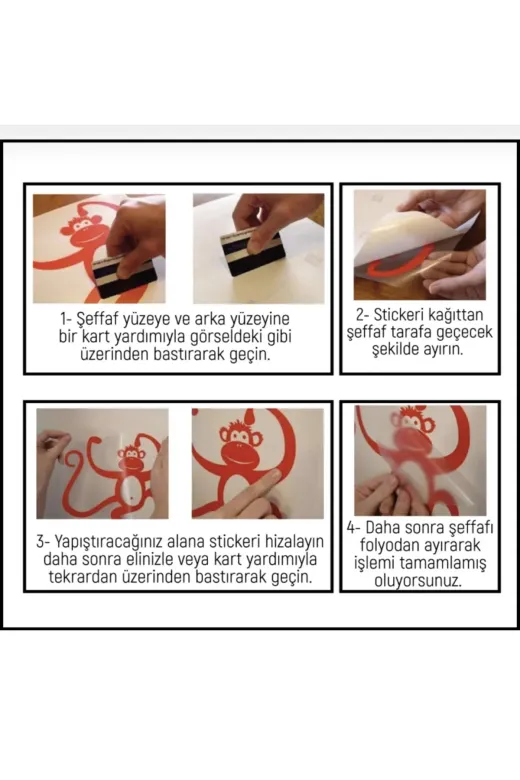 1- Şeffaf yüzeye ve arka yüzeyine bir kart yardımıyla görseldeki gibi üzerinden bastırarak geçin.

2- Stickeri kağıttan şeffaf tarafa geçecek şekilde ayırın.

3- Yapıştıracağınız alana stickeri hizalayın daha sonra elinizle veya kart yardımıyla tekrardan üzerinden bastırarak geçin.

4- Daha sonra şeffafı folyodan ayırarak işlemi tamamlamış oluyorsunuz.